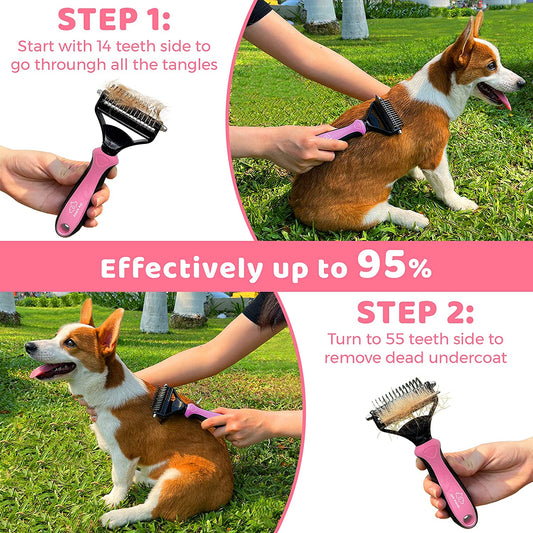 STEP 1:
Start with 14 teeth side to go through all the tangles

Effectively up to 95%

STEP 2:
Turn to 55 teeth side to remove dead undercoat